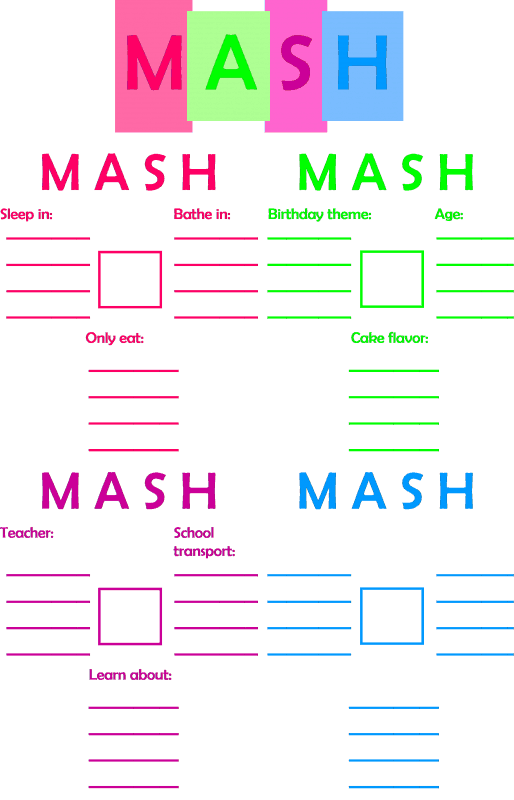 MASH

MASH

Sleep in:
____
____
____
____

Bathe in:
____
____
____
____

Only eat:
____
____
____
____

MASH

Birthday theme:
____
____
____
____

Age:
____
____
____
____

Cake flavor:
____
____
____
____

MASH

Teacher:
____
____
____
____

School transport:
____
____
____
____

Learn about:
____
____
____
____

MASH

____
____
____
____

____
____
____
____

____
____
____
____